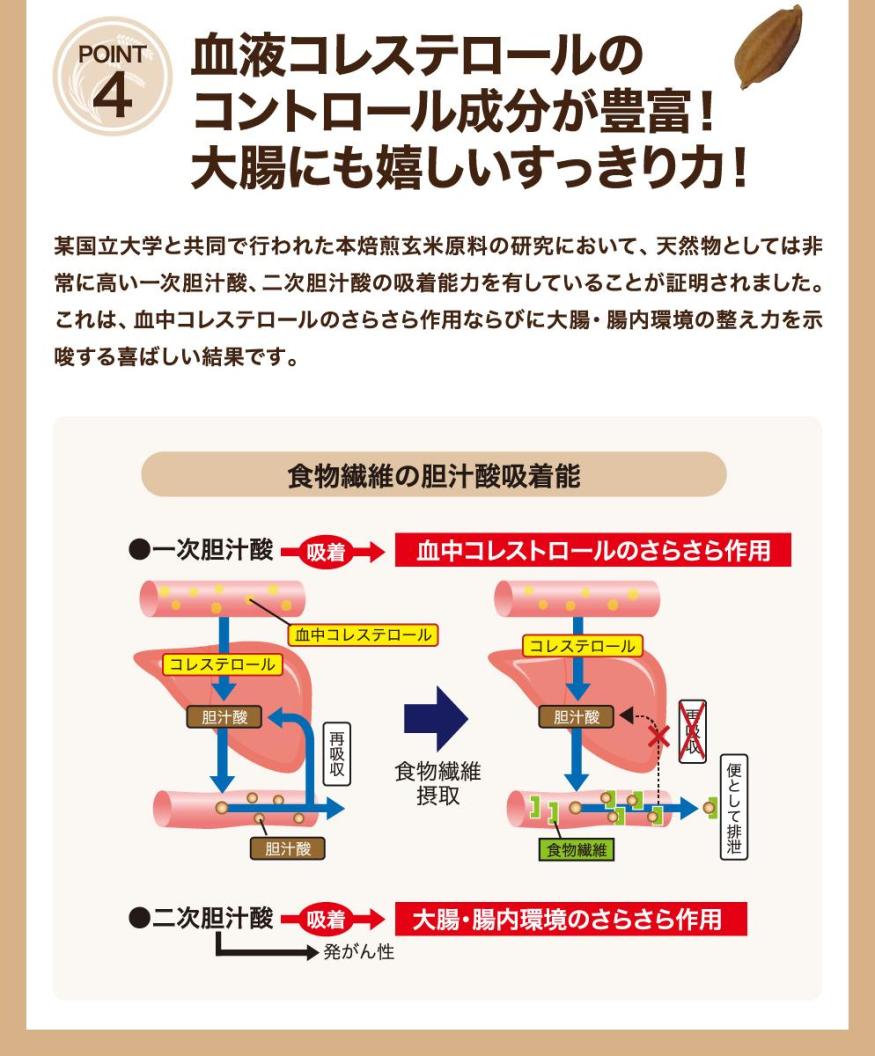 POINT 4

血液コレステロールのコントロール成分が豊富！大腸にも嬉しいすっきり力！

某国立大学と共同で行われた本焙煎玄米原料の研究において、天然物としては非常に高い一次胆汁酸、二次胆汁酸の吸着能力を有していることが証明されました。これは、血中コレステロールのさらさら作用ならびに大腸・腸内環境の整え力を示唆する喜ばしい結果です。

食物繊維の胆汁酸吸着能

●一次胆汁酸 吸着 血中コレストロールのさらさら作用

血中コレステロール

コレステロール

胆汁酸

再吸収

胆汁酸

食物繊維摂取

コレステロール

胆汁酸

再吸収

便として排泄

食物繊維

●二次胆汁酸 吸着 大腸・腸内環境のさらさら作用

発がん性